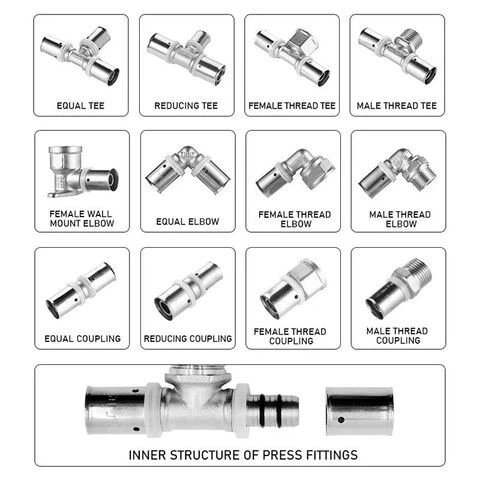 EQUAL TEE

REDUCING TEE

FEMALE THREAD TEE

MALE THREAD TEE

FEMALE WALL MOUNT ELBOW

EQUAL ELBOW

FEMALE THREAD ELBOW

MALE THREAD ELBOW

EQUAL COUPLING

REDUCING COUPLING

FEMALE THREAD COUPLING

MALE THREAD COUPLING

INNER STRUCTURE OF PRESS FITTINGS